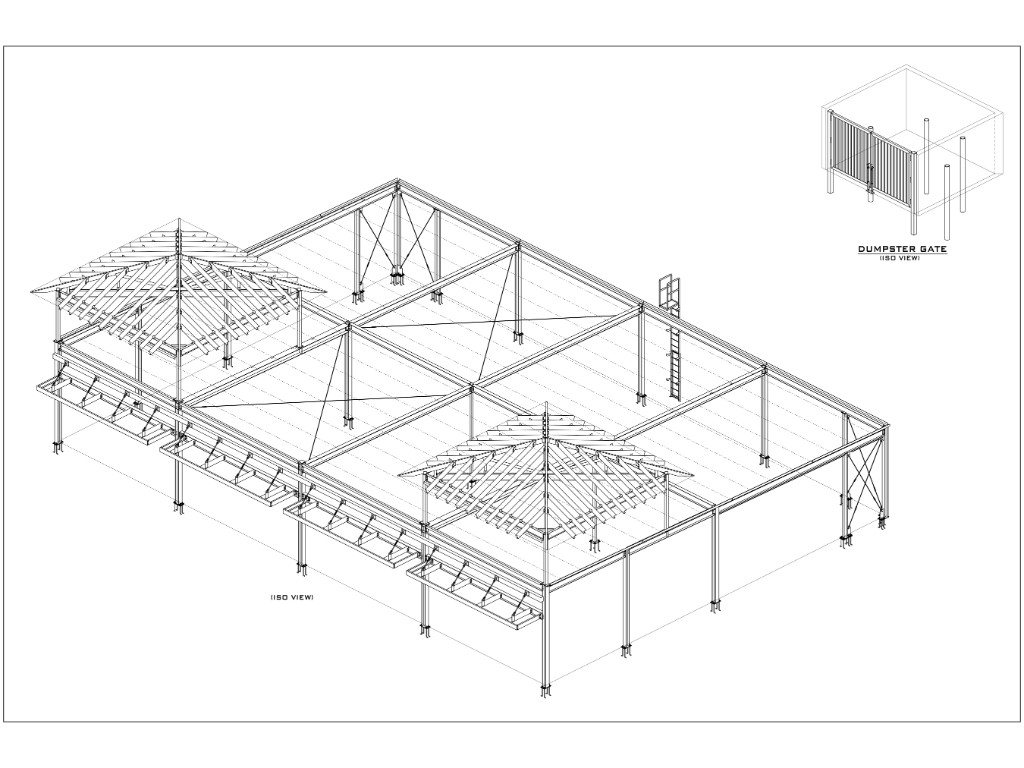 DUMPSTER GATE
(ISO VIEW)

(ISO VIEW)